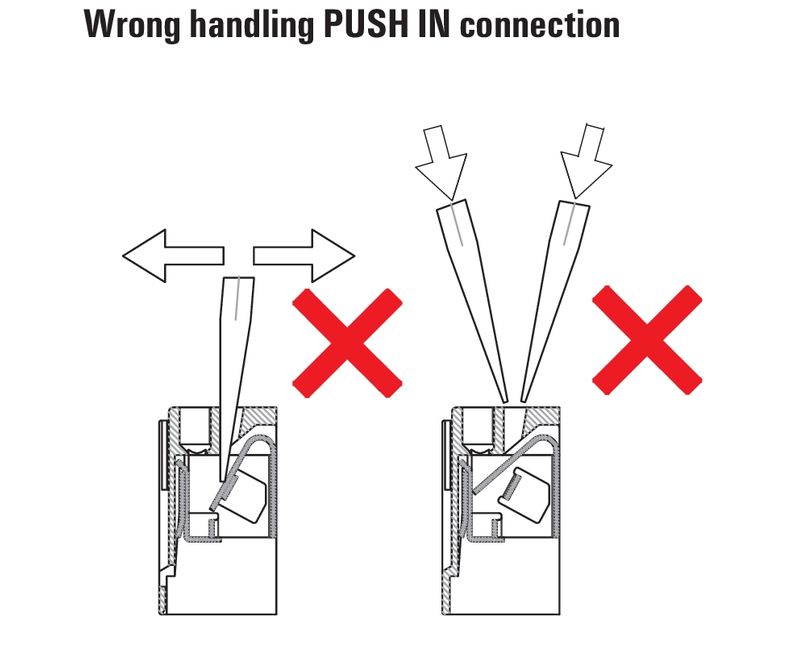 Wrong handling PUSH IN connection