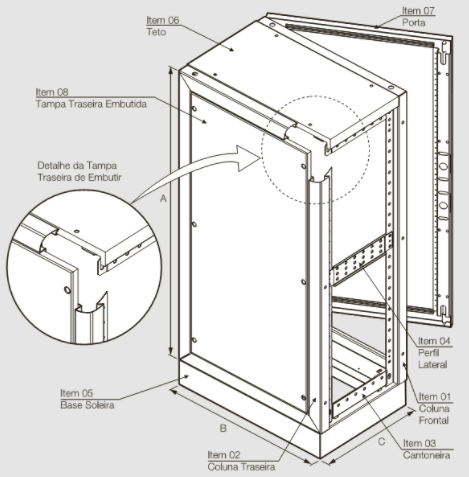 Item 06
Teto

Item 07
Porta

Item 08
Tampa Traseira Embutida

Detalhe da Tampa
Traseira de Embutir

A

Item 04
Perfil
Lateral

Item 05
Base Soleira

Item 01
Coluna
Frontal

B

C

Item 03
Cantoneira

Item 02
Coluna Traseira